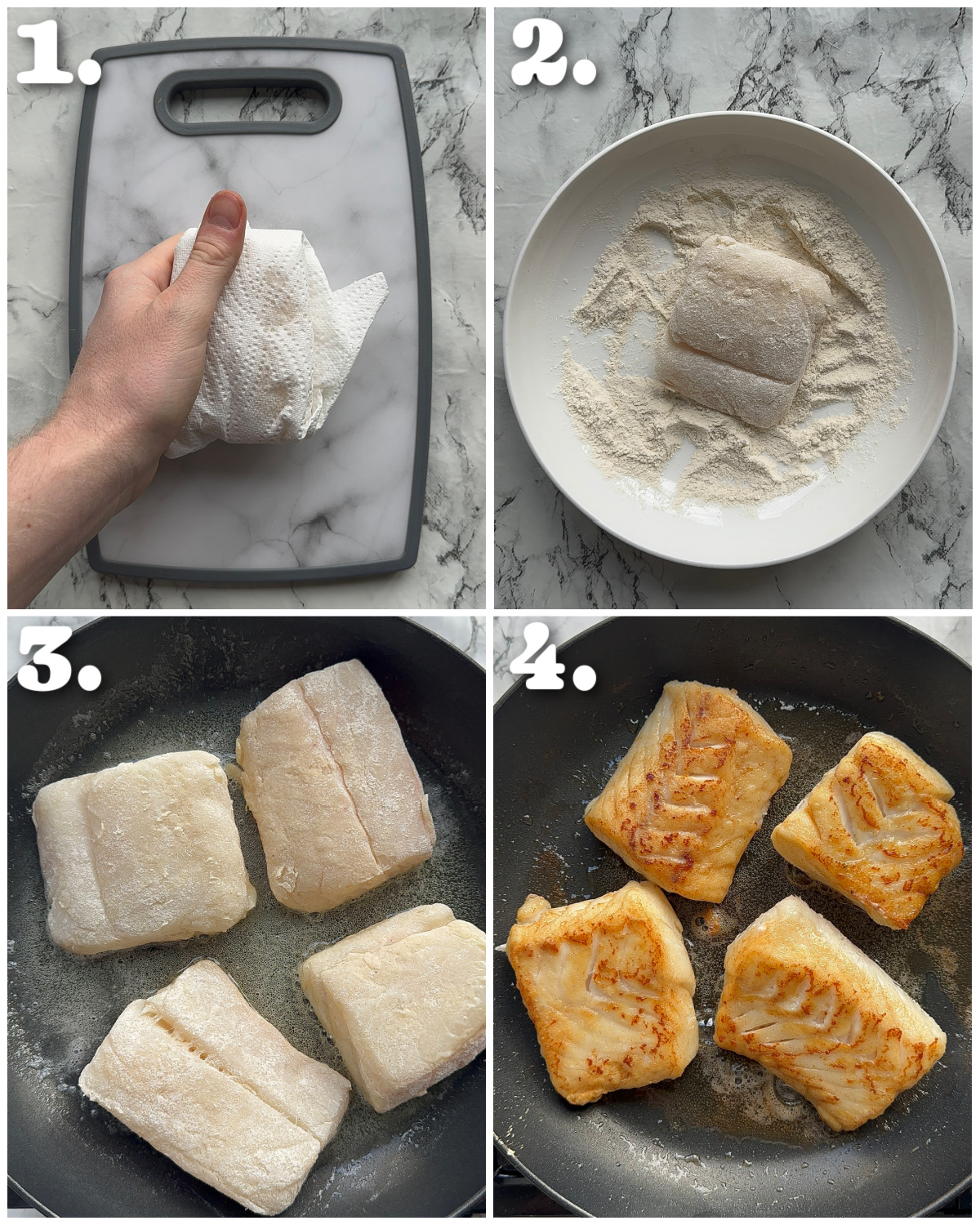 1.

2.

3.

4.